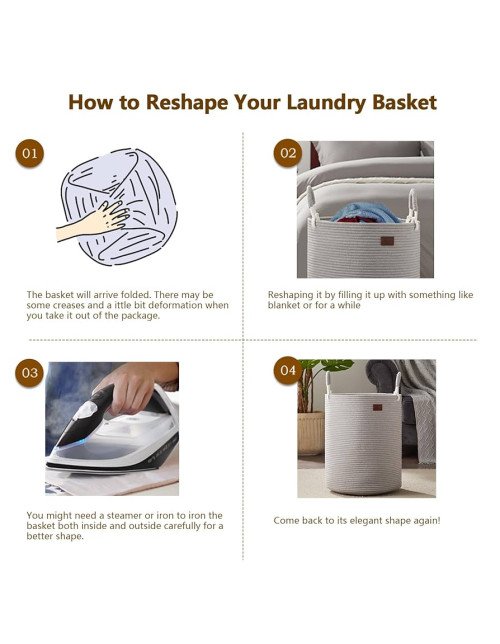 How to Reshape Your Laundry Basket

01

The basket will arrive folded. There may be some creases and a ittle bit deformation when you take it out of the package.

02

Reshaping it by filling it up with something like blanket or for a while

03

You might need a steamer or iron to iron the basket both inside and outside carefully for a better shape.

04

Come back to its elegant shape again!